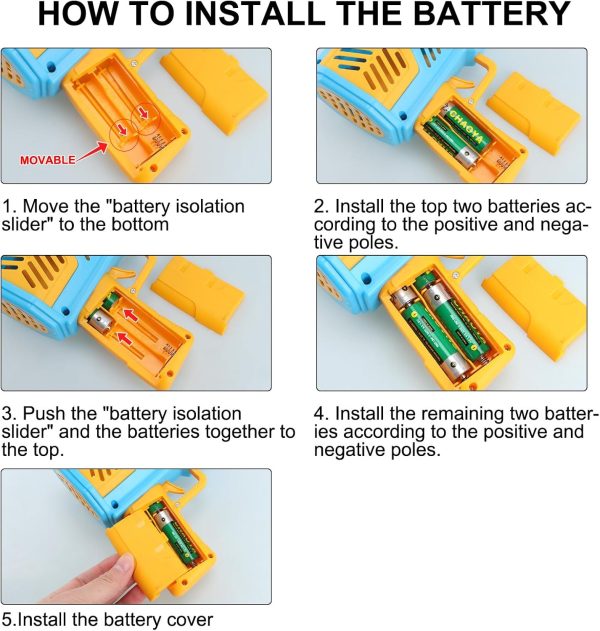 HOW TO INSTALL THE BATTERY

MOVABLE

1. Move the "battery isolation slider" to the bottom

CHAOYA

2. Install the top two batteries according to the positive and negative poles.

3. Push the "battery isolation slider" and the batteries together to the top.

4. Install the remaining two batteries according to the positive and negative poles.

5.Install the battery cover